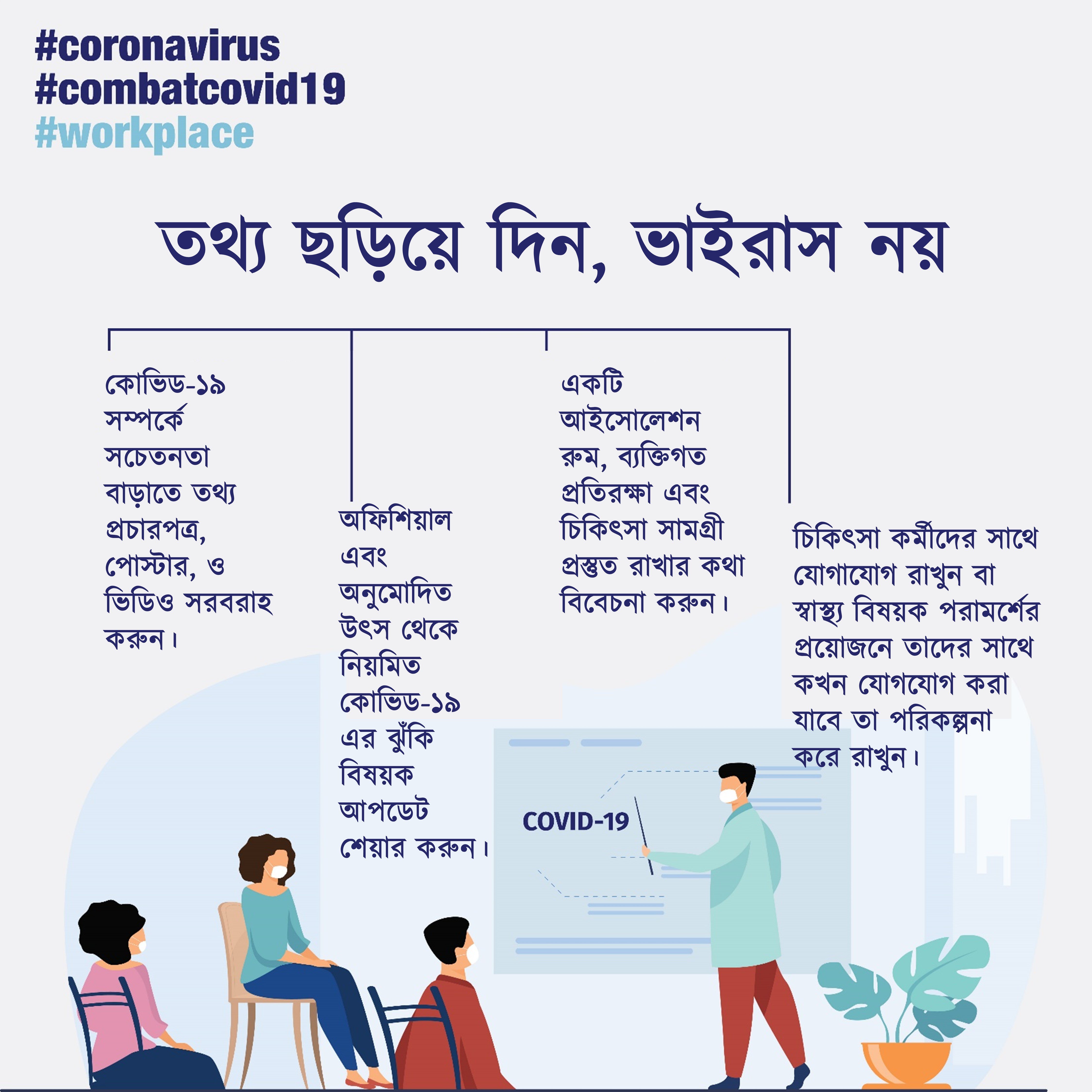 #coronavirus
#combatcovid19
#workplace

তথ্য ছড়িয়ে দিন, ভাইরাস নয়

কোভিড-১৯ সম্পর্কে সচেতনতা বাড়াতে তথ্য প্রচারপত্র, পোস্টার, ও ভিডিও সরবরাহ করুন।

অফিশিয়াল এবং অনুমোদিত উৎস থেকে নিয়মিত কোভিড-১৯ এর ঝুঁকি বিষয়ক আপডেট শেয়ার করুন।

একটি আইসোলেশন রুম, ব্যক্তিগত প্রতিরক্ষা এবং চিকিৎসা সামগ্রী প্রস্তুত রাখার কথা বিবেচনা করুন।

চিকিৎসা কর্মীদের সাথে যোগাযোগ রাখুন বা স্বাস্থ্য বিষয়ক পরামর্শের প্রয়োজনে তাদের সাথে কখন যোগযোগ করা যাবে তা পরিকল্পনা করে রাখুন।

COVID-19