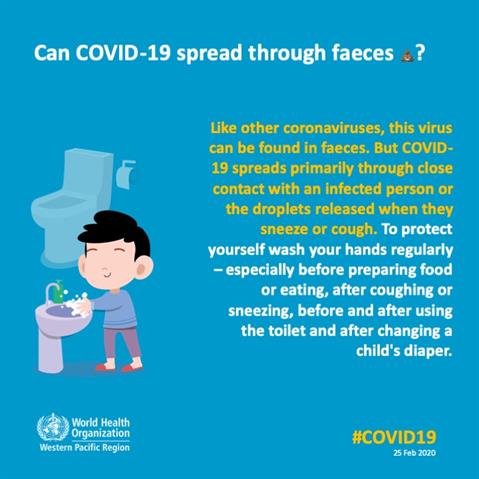 Can COVID-19 spread through faeces 💩?

Like other coronaviruses, this virus can be found in faeces. But COVID-19 spreads primarily through close contact with an infected person or the droplets released when they sneeze or cough. To protect yourself wash your hands regularly – especially before preparing food or eating, after coughing or sneezing, before and after using the toilet and after changing a child's diaper.

World Health Organization
Western Pacific Region

#COVID19
25 Feb 2020